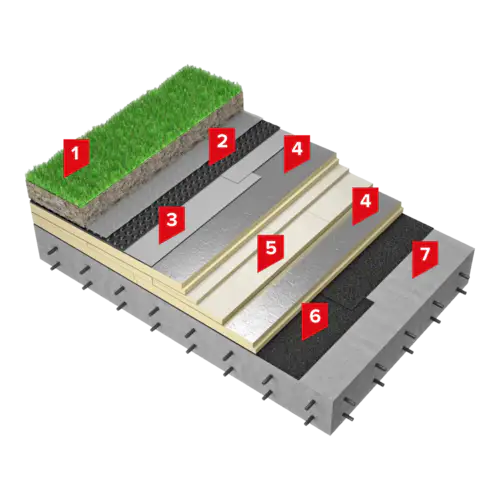 1
2
4
3
4
5
7
6