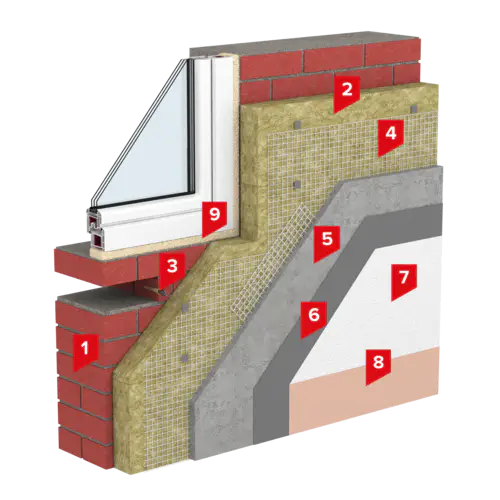 2
4
9
5
3
7
6
1
8